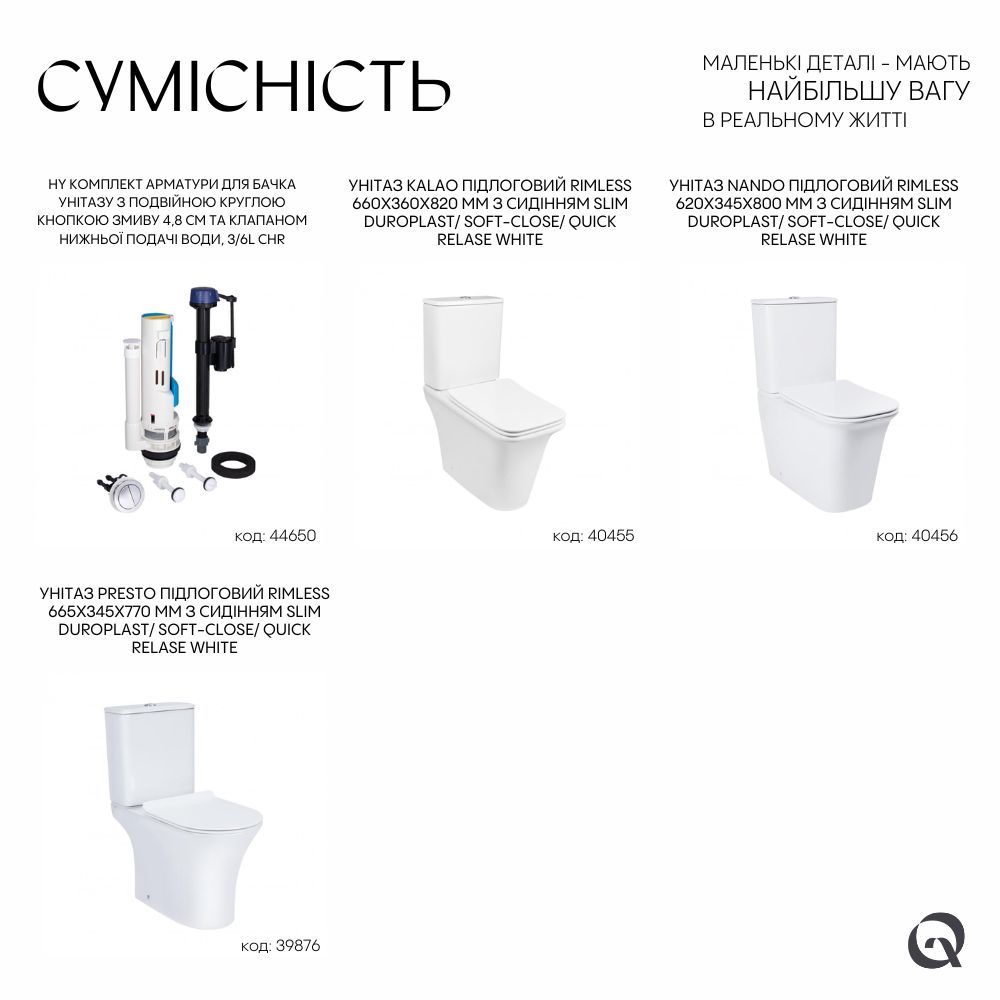 СУМІСНІСТЬ

МАЛЕНЬКІ ДЕТАЛІ - МАЮТЬ
НАЙБІЛЬШУ ВАГУ
В РЕАЛЬНОМУ ЖИТТІ

HY КОМПЛЕКТ АРМАТУРИ ДЛЯ БАЧКА УНІТАЗУ З ПОДВІЙНОЮ КРУГЛОЮ КНОПКОЮ ЗМИВУ 4,8 СМ ТА КЛАПАНОМ НИЖНЬОЇ ПОДАЧІ ВОДИ, 3/6L CHR

код: 44650

УНІТАЗ KALAO ПІДЛОГОВИЙ RIMLESS 660X360X820 ММ З СИДІННЯМ SLIM DUROPLAST/ SOFT-CLOSE/ QUICK RELASE WHITE

код: 40455

УНІТАЗ NANDO ПІДЛОГОВИЙ RIMLESS 620X345X800 ММ З СИДІННЯМ SLIM DUROPLAST/ SOFT-CLOSE/ QUICK RELASE WHITE

код: 40456

УНІТАЗ PRESTO ПІДЛОГОВИЙ RIMLESS 665X345X770 ММ З СИДІННЯМ SLIM DUROPLAST/ SOFT-CLOSE/ QUICK RELASE WHITE

код: 39876