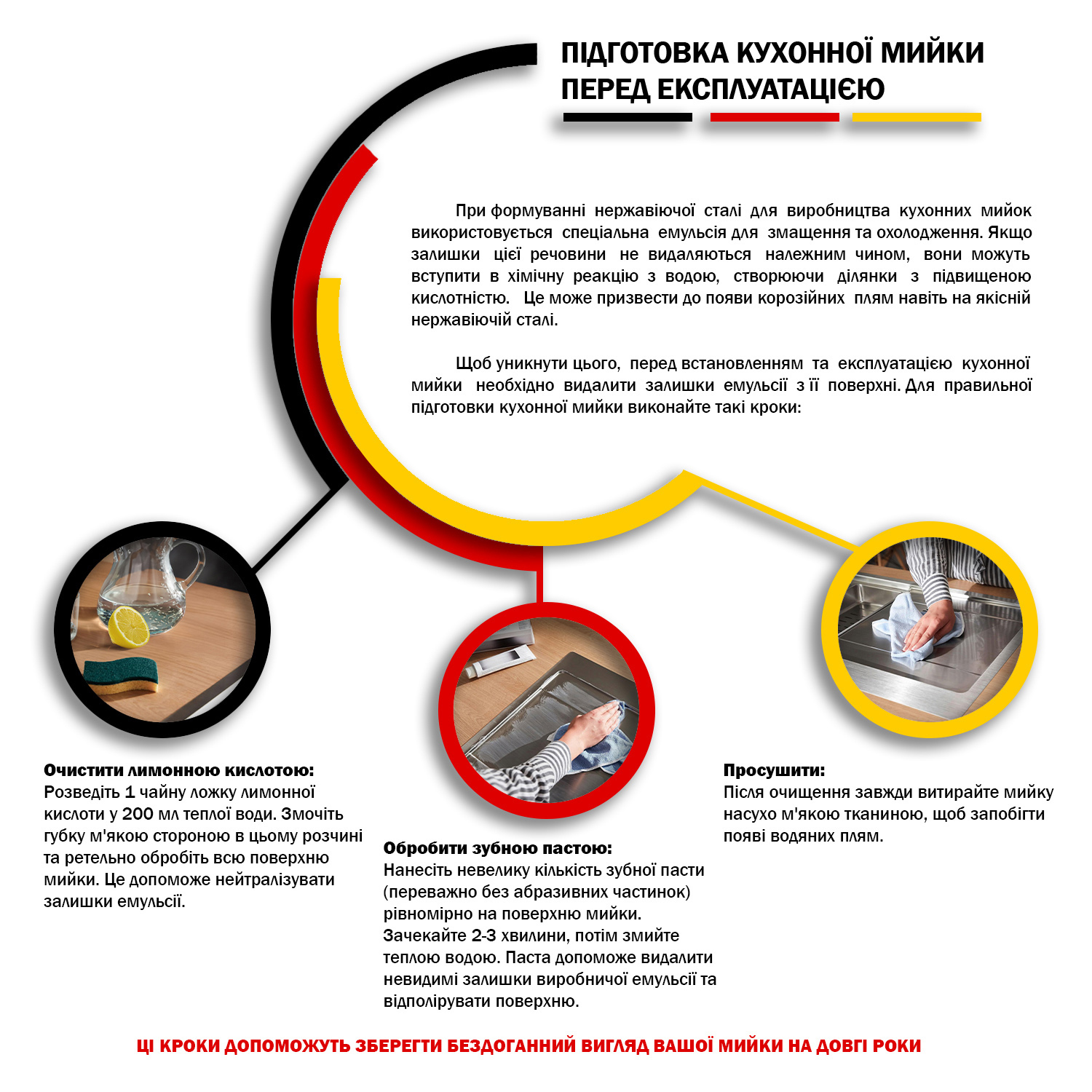 ПІДГОТОВКА КУХОННОЇ МИЙКИ ПЕРЕД ЕКСПЛУАТАЦІЄЮ

При формуванні нержавіючої сталі для виробництва кухонних мийок використовується спеціальна емульсія для змащення та охолодження. Якщо залишки цієї речовини не видаляються належним чином, вони можуть вступити в хімічну реакцію з водою, створюючи ділянки з підвищеною кислотністю. Це може призвести до появи корозійних плям навіть на якісній нержавіючій сталі.

Щоб уникнути цього, перед встановленням та експлуатацією кухонної мийки необхідно видалити залишки емульсії з її поверхні. Для правильної підготовки кухонної мийки виконайте такі кроки:

Очистити лимонною кислотою:
Розведіть 1 чайну ложку лимонної кислоти у 200 мл теплої води. Змочіть губку м'якою стороною в цьому розчині та ретельно обробіть всю поверхню мийки. Це допоможе нейтралізувати залишки емульсії.

Обробити зубною пастою:
Нанесіть невелику кількість зубної пасти (переважно без абразивних частинок) рівномірно на поверхню мийки. Зачекайте 2-3 хвилини, потім змийте теплою водою. Паста допоможе видалити невидимі залишки виробничої емульсії та відполірувати поверхню.

Просушити:
Після очищення завжди витирайте мийку насухо м'якою тканиною, щоб запобігти появі водяних плям.

ЦІ КРОКИ ДОПОМОЖУТЬ ЗБЕРЕГТИ БЕЗДОГАННИЙ ВИГЛЯД ВАШОЇ МИЙКИ НА ДОВГІ РОКИ